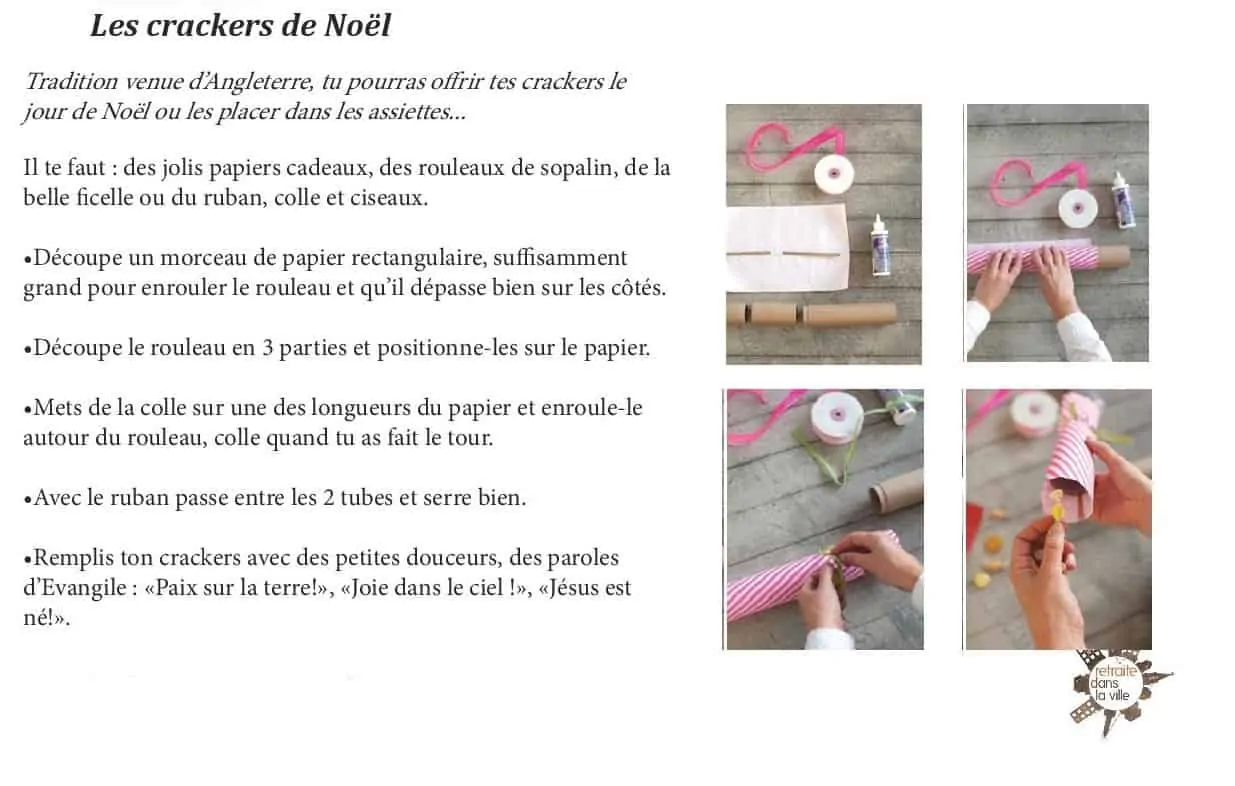 Les crackers de Noël

Tradition venue d'Angleterre, tu pourras offrir tes crackers le jour de Noël ou les placer dans les assiettes...

Il te faut : des jolis papiers cadeaux, des rouleaux de sopalin, de la belle ficelle ou du ruban, colle et ciseaux.

•Découpe un morceau de papier rectangulaire, suffisamment grand pour enrouler le rouleau et qu'il dépasse bien sur les côtés.

•Découpe le rouleau en 3 parties et positionne-les sur le papier.

•Mets de la colle sur une des longueurs du papier et enroule-le autour du rouleau, colle quand tu as fait le tour.

•Avec le ruban passe entre les 2 tubes et serre bien.

•Remplis ton crackers avec des petites douceurs, des paroles d'Evangile : «Paix sur la terre!», «Joie dans le ciel !», «Jésus est né!».

retraite dans la ville